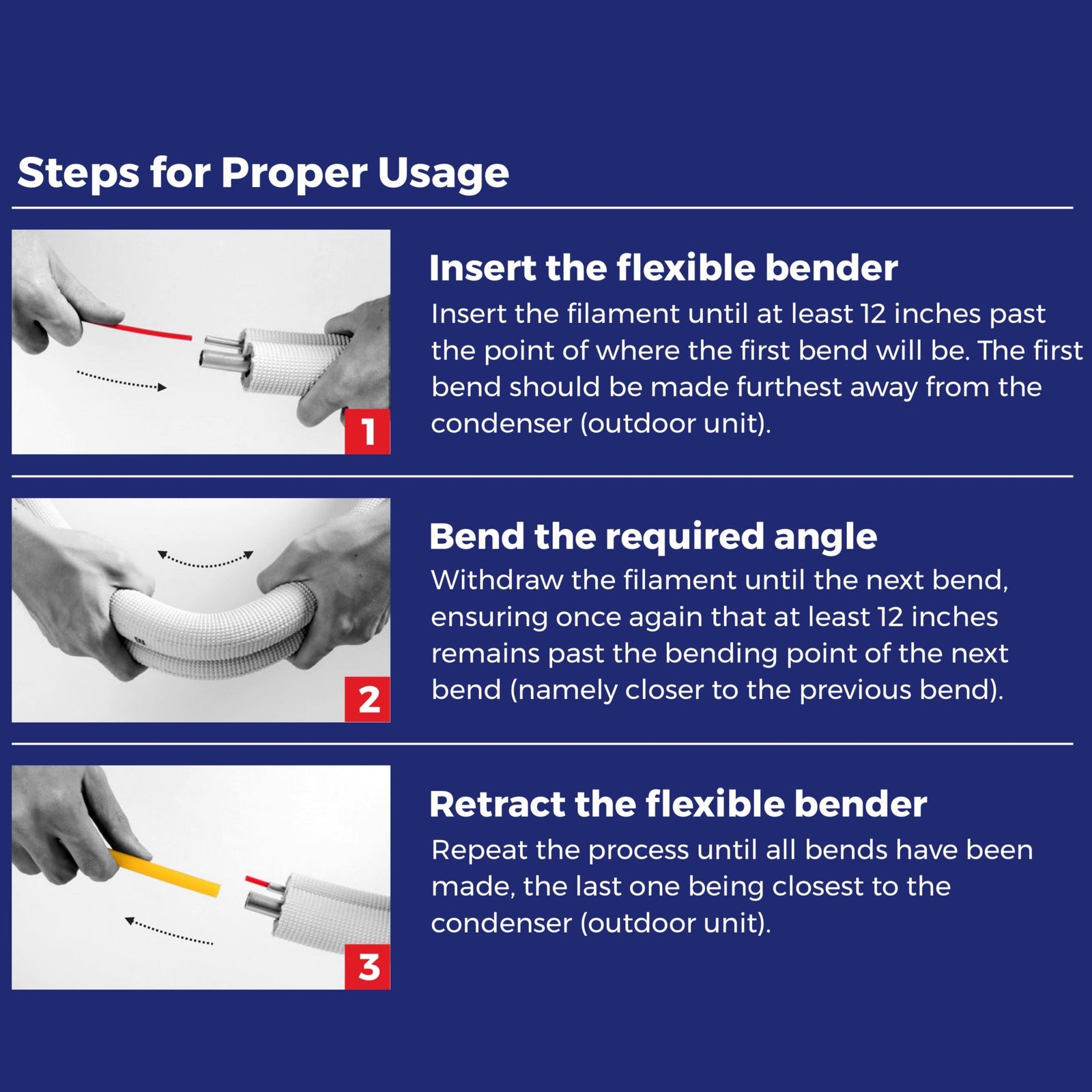 Steps for Proper Usage

1

Insert the flexible bender

Insert the filament until at least 12 inches past the point of where the first bend will be. The first bend should be made furthest away from the condenser (outdoor unit).

2

Bend the required angle

Withdraw the filament until the next bend, ensuring once again that at least 12 inches remains past the bending point of the next bend (namely closer to the previous bend).

3

Retract the flexible bender

Repeat the process until all bends have been made, the last one being closest to the condenser (outdoor unit).